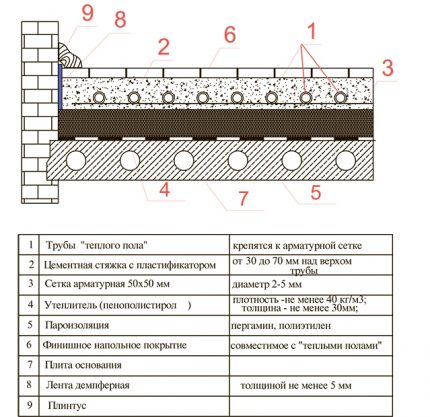 9 8 2 6 1 3

4 7 5

| 1 | Трубы "теплого пола" | крепятся к арматурной сетке |
|---|---|---|
| 2 | Цементная стяжка с пластификатором | от 30 до 70 мм над верхом трубы |
| 3 | Сетка арматурная 50х50 мм | диаметр 2-5 мм |
| 4 | Утеплитель (пенополистирол ) | плотность -не менее 40 кг/м3; толщина - не менее 30мм; |
| 5 | Пароизоляция | пергамин, полиэтилен |
| 6 | Финишное напольное покрытие | совместимое с "теплыми полами" |
| 7 | Плита основания | |
| 8 | Лента демпферная | толщиной не менее 5 мм |
| 9 | Плинтус | |