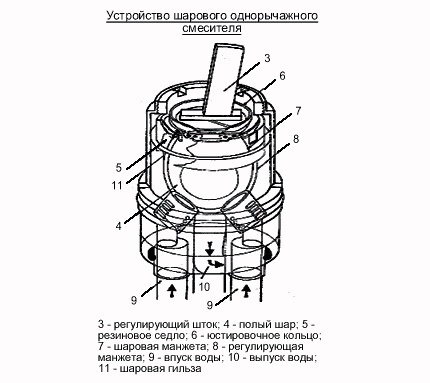 Устройство шарового однорычажного смесителя

3
6
7
8
5
11
4
10
9
9

3 - регулирующий шток; 4 - полый шар; 5 - резиновое седло; 6 - юстировочное кольцо; 7 - шаровая манжета; 8 - регулирующая манжета; 9 - впуск воды; 10 - выпуск воды; 11 - шаровая гильза