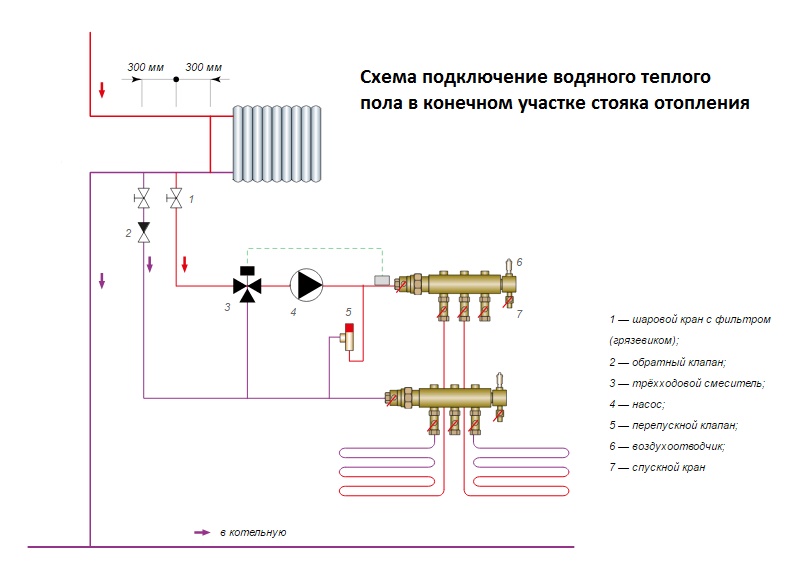 300 мм
300 мм

Схема подключение водяного теплого пола в конечном участке стояка отопления

1
2
3
4
5
6
7

1 — шаровой кран с фильтром (грязевиком);
2 — обратный клапан;
3 — трёхходовой смеситель;
4 — насос;
5 — перепускной клапан;
6 — воздухоотводчик;
7 — спускной кран

в котельную