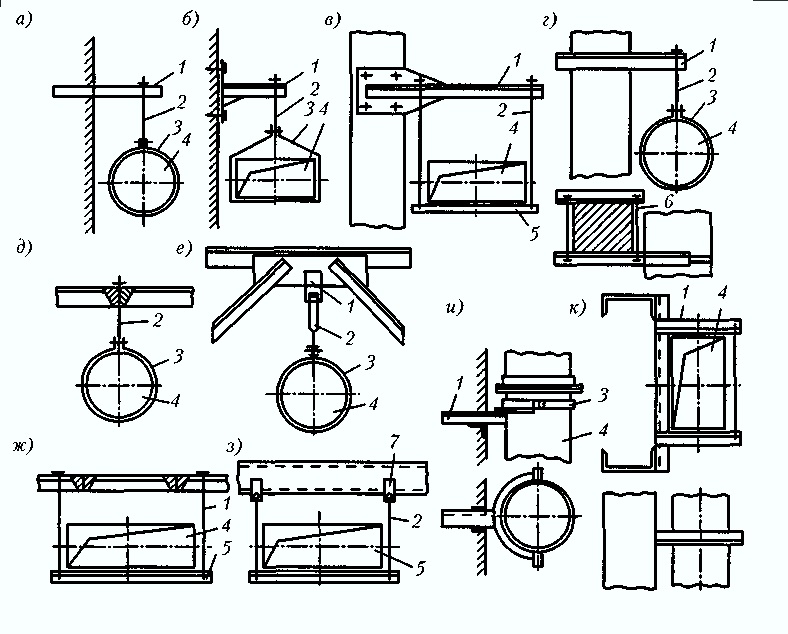 а)
1
2
3
4

б)
1
2
3
4

в)
1
2
4
5

г)
1
2
3
4
6

д)
2
3
4

е)
1
2
3
4

и)
1
3
4

к)
1
4

ж)
1
4
5

з)
7
2
5