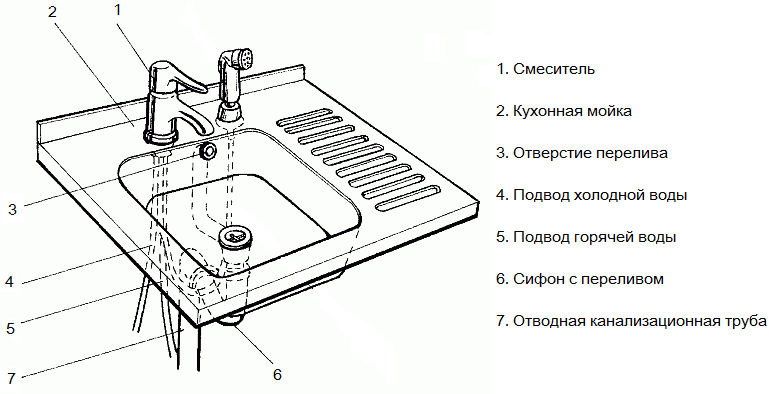 2
1
3
4
5
7
6

1. Смеситель

2. Кухонная мойка

3. Отверстие перелива

4. Подвод холодной воды

5. Подвод горячей воды

6. Сифон с переливом

7. Отводная канализационная труба