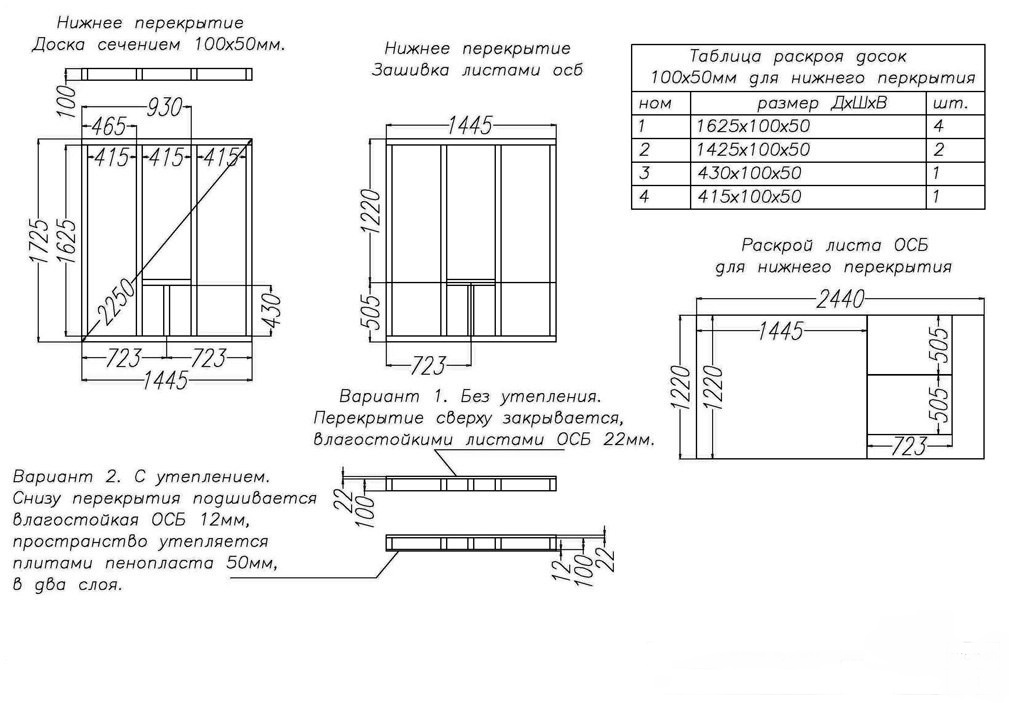 Нижнее перекрытие
Доска сечением 100х50мм.

100
930
465
415 415 415
1725
1625
2250
430
723 723
1445

Нижнее перекрытие
Зашивка листами осб

1445
1220
505
723

Таблица раскроя досок
100х50мм для нижнего перкрытия

| ном | размер ДхШхВ | шт. |
|---|---|---|
| 1 | 1625х100х50 | 4 |
| 2 | 1425х100х50 | 2 |
| 3 | 430х100х50 | 1 |
| 4 | 415х100х50 | 1 |

Раскрой листа ОСБ
для нижнего перекрытия

2440
1445
1220 1220
505
505
723

Вариант 1. Без утепления.
Перекрытие сверху закрывается,
влагостойкими листами ОСБ 22мм.

22
100

Вариант 2. С утеплением.
Снизу перекрытия подшивается
влагостойкая ОСБ 12мм,
пространство утепляется
плитами пенопласта 50мм,
в два слоя.

12
100
22