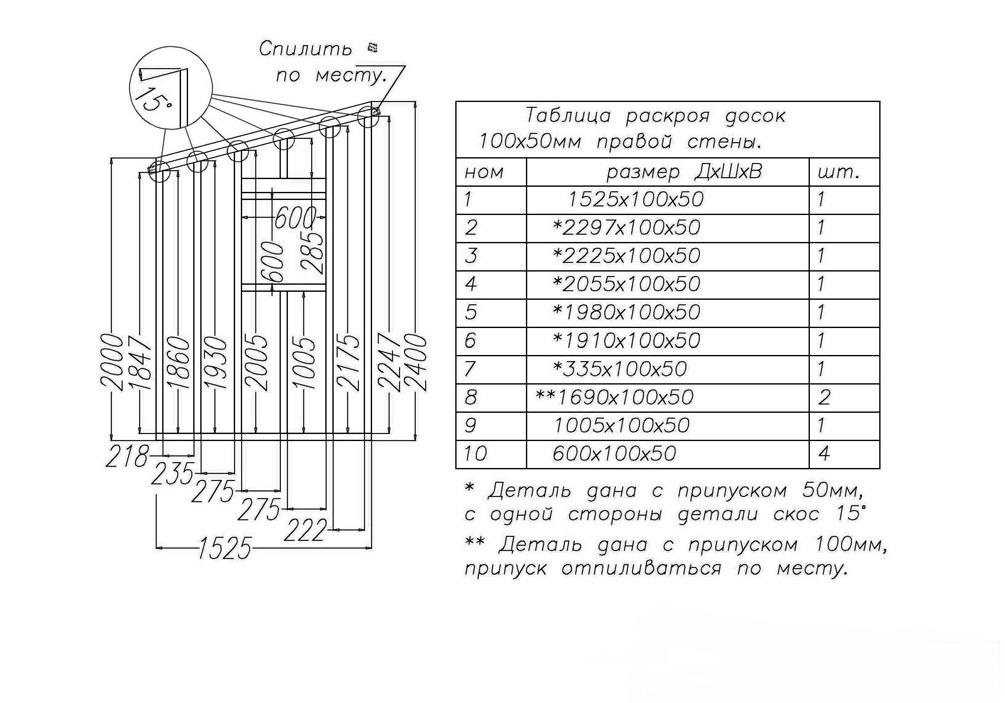 Спилить по месту.

15°

600
600
285
2000
1847
1860
1930
2005
1005
2175
2247
2400
218
235
275
275
222
1525

Таблица раскроя досок 100х50мм правой стены.

| ном | размер ДхШхВ | шт. |
|---|---|---|
| 1 | 1525х100х50 | 1 |
| 2 | *2297х100х50 | 1 |
| 3 | *2225х100х50 | 1 |
| 4 | *2055х100х50 | 1 |
| 5 | *1980х100х50 | 1 |
| 6 | *1910х100х50 | 1 |
| 7 | *335х100х50 | 1 |
| 8 | **1690х100х50 | 2 |
| 9 | 1005х100х50 | 1 |
| 10 | 600х100х50 | 4 |

* Деталь дана с припуском 50мм, с одной стороны детали скос 15°

** Деталь дана с припуском 100мм, припуск отпиливаться по месту.