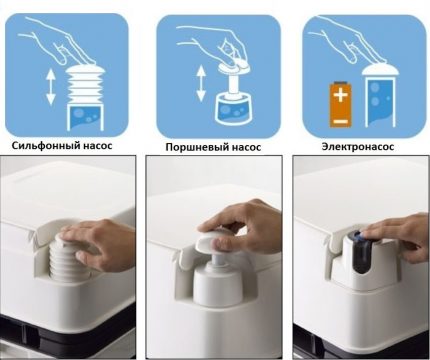 Сильфонный насос

Поршневый насос

Электронасос