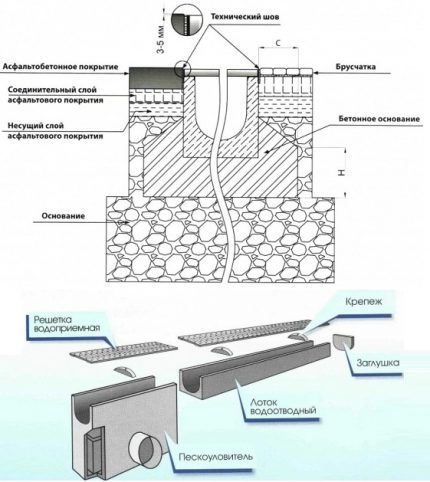 3-5 мм

Технический шов

С

Асфальтобетонное покрытие

Брусчатка

Соединительный слой асфальтового покрытия

Несущий слой асфальтового покрытия

Бетонное основание

Н

Основание

Решетка водоприемная

Крепеж

Заглушка

Лоток водоотводный

Пескоуловитель