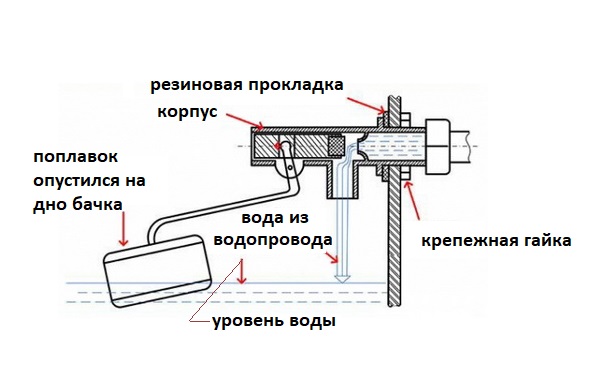 резиновая прокладка

корпус

поплавок опустился на дно бачка

вода из водопровода

крепежная гайка

уровень воды