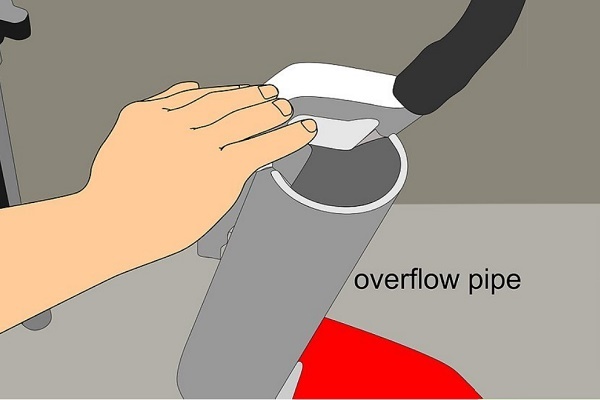 overflow pipe