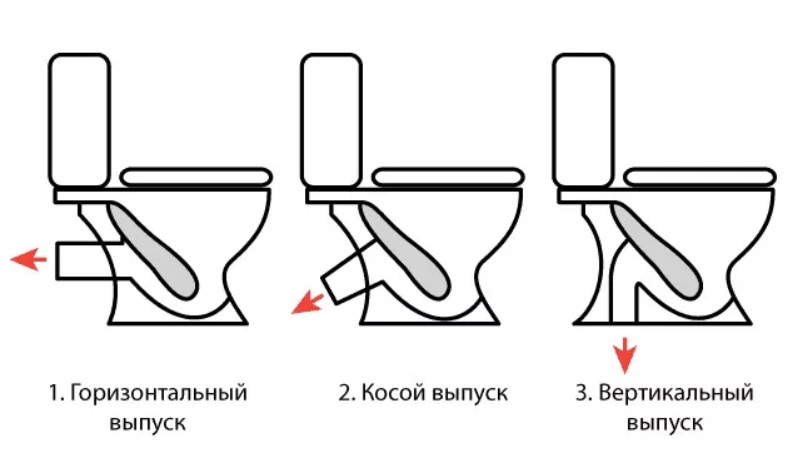 1. Горизонтальный выпуск

2. Косой выпуск

3. Вертикальный выпуск