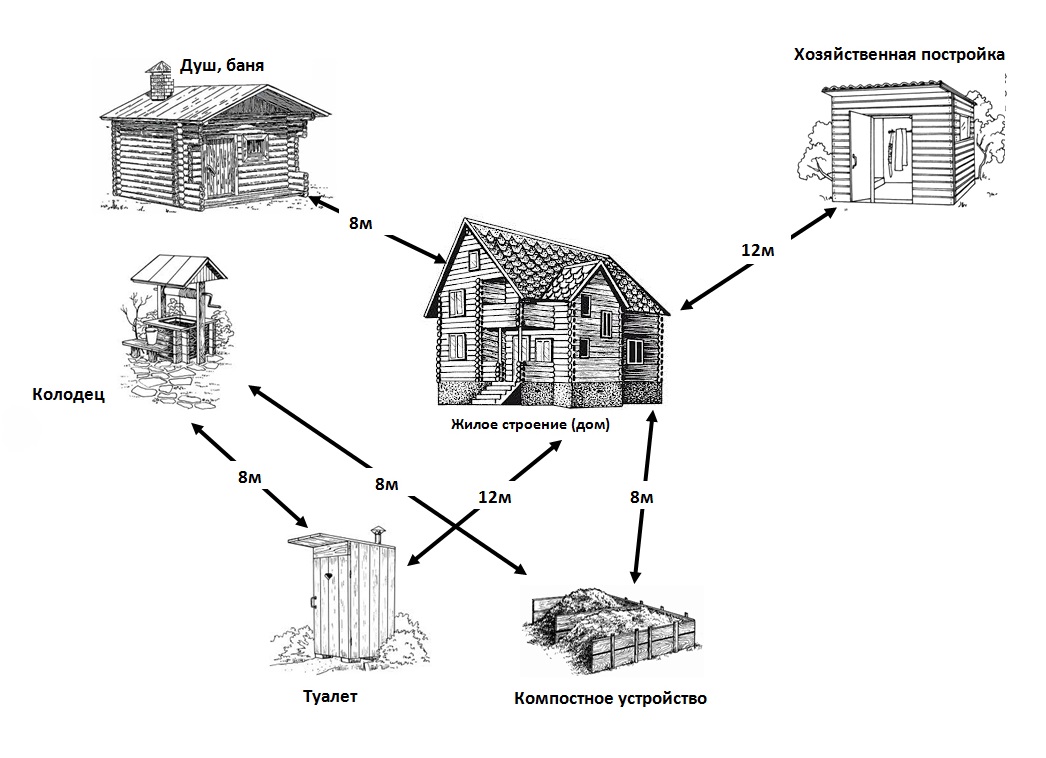 Душ, баня

Хозяйственная постройка

8м

12м

Колодец

Жилое строение (дом)

8м

8м

12м

8м

Туалет

Компостное устройство