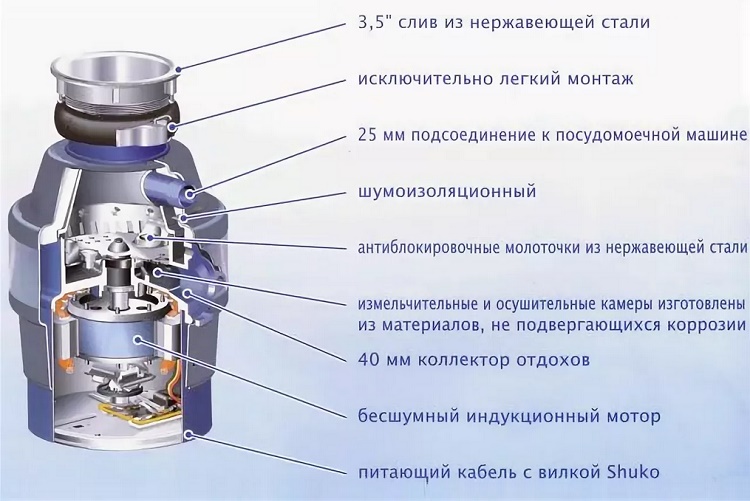 3,5" слив из нержавеющей стали

исключительно легкий монтаж

25 мм подсоединение к посудомоечной машине

шумоизоляционный

антиблокировочные молоточки из нержавеющей стали

измельчительные и осушительные камеры изготовлены из материалов, не подвергающихся коррозии

40 мм коллектор отдохов

бесшумный индукционный мотор

питающий кабель с вилкой Shuko