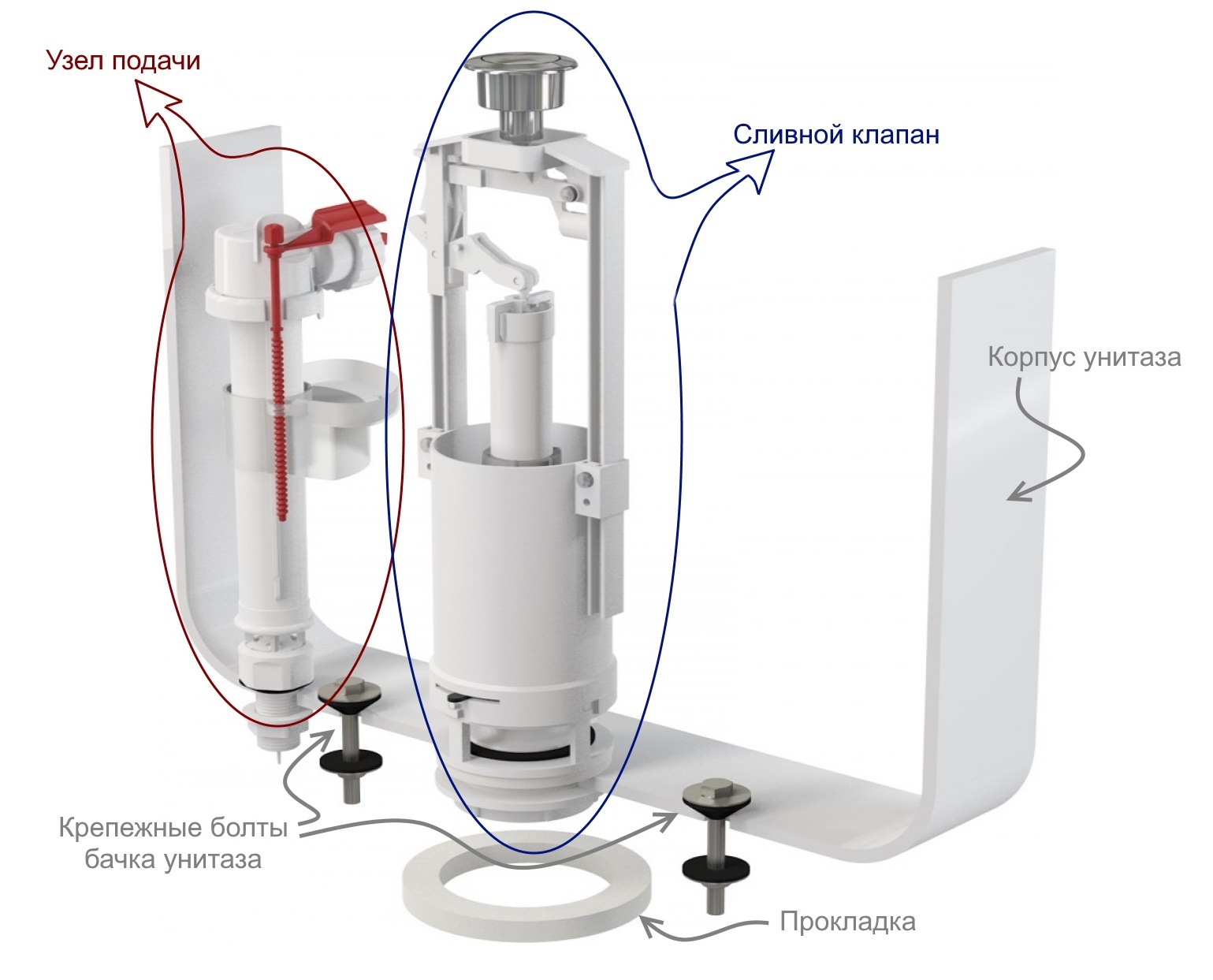 Узел подачи

Сливной клапан

Корпус унитаза

Крепежные болты бачка унитаза

Прокладка