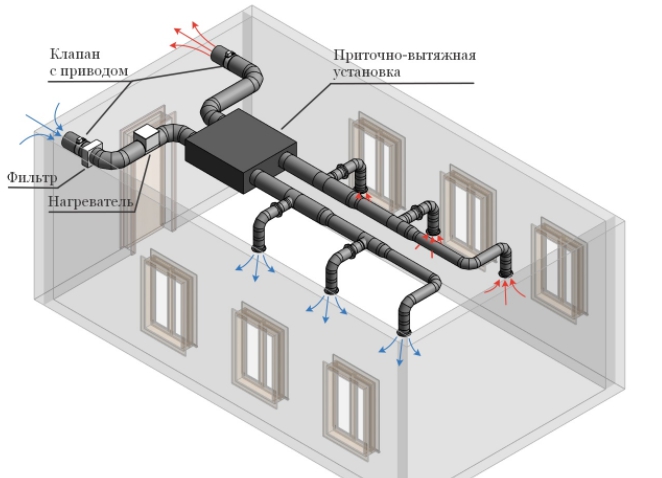 Клапан
с приводом

Приточно-вытяжная
установка

Фильтр

Нагреватель