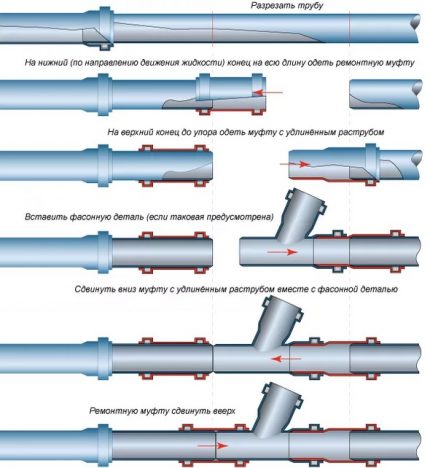 Разрезать трубу

На нижний (по направлению движения жидкости) конец на всю длину одеть ремонтную муфту

На верхний конец до упора одеть муфту с удлинённым раструбом

Вставить фасонную деталь (если таковая предусмотрена)

Сдвинуть вниз муфту с удлинённым раструбом вместе с фасонной деталью

Ремонтную муфту сдвинуть вверх