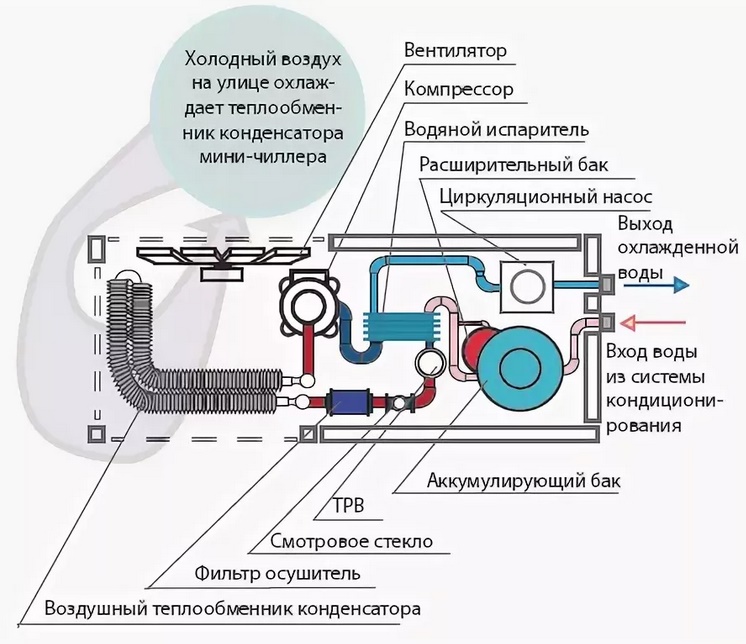 Холодный воздух на улице охлаждает теплообменник конденсатора мини-чиллера

Вентилятор

Компрессор

Водяной испаритель

Расширительный бак

Циркуляционный насос

Выход охлажденной воды

Вход воды из системы кондиционирования

Аккумулирующий бак

ТРВ

Смотровое стекло

Фильтр осушитель

Воздушный теплообменник конденсатора