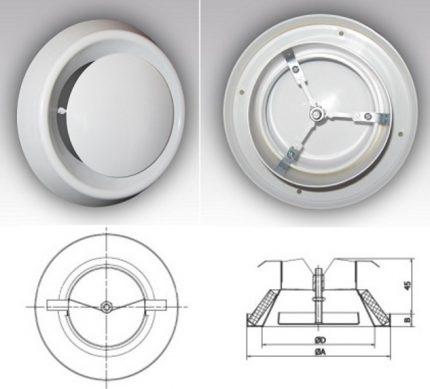 45
B
ØD
ØA