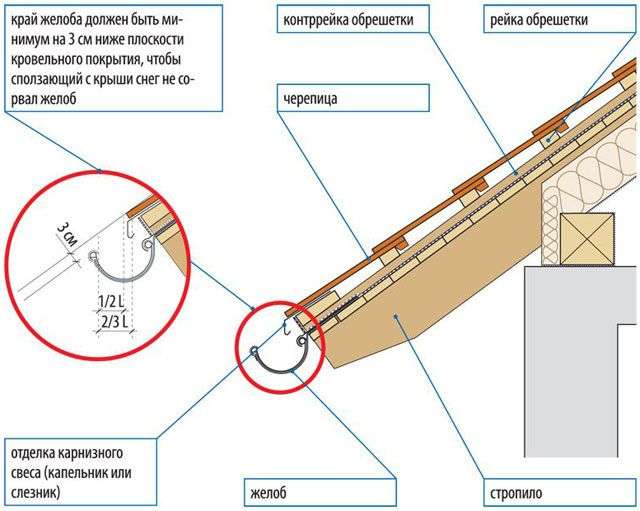 край желоба должен быть минимум на 3 см ниже плоскости кровельного покрытия, чтобы сползающий с крыши снег не сорвал желоб

контррейка обрешетки

рейка обрешетки

черепица

3 см

1/2 L

2/3 L

отделка карнизного свеса (капельник или слезник)

желоб

стропило