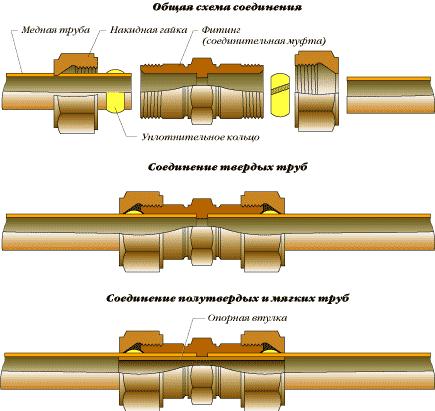 Общая схема соединения

Медная труба

Накидная гайка

Фитинг
(соединительная муфта)

Уплотнительное кольцо

Соединение твердых труб

Соединение полутвердых и мягких труб

Опорная втулка