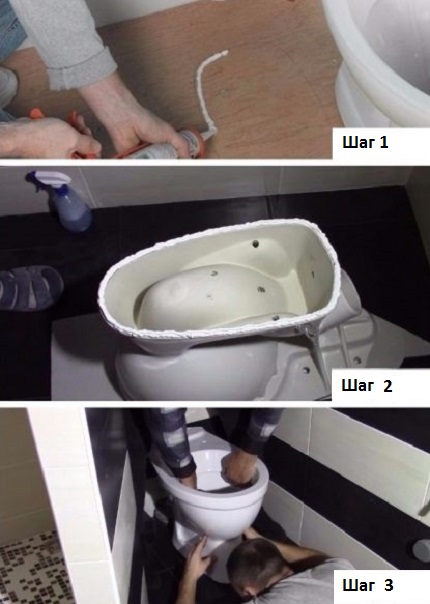 Шаг 1

Шаг 2

Шаг 3