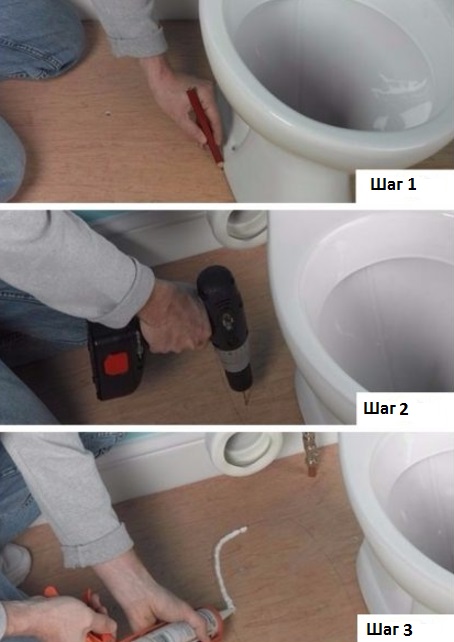 Шаг 1

Шаг 2

Шаг 3