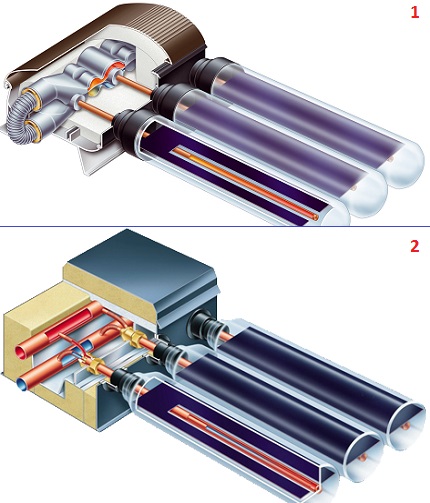 1

2