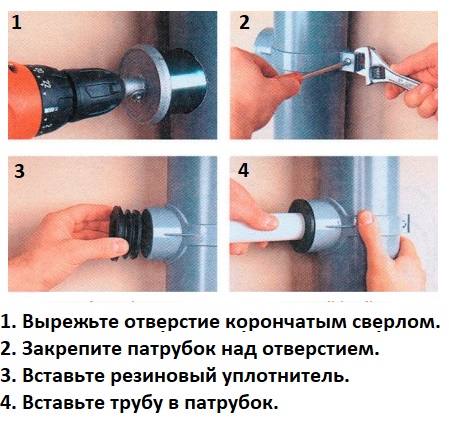 1

2

3

4

1. Вырежьте отверстие корончатым сверлом.
2. Закрепите патрубок над отверстием.
3. Вставьте резиновый уплотнитель.
4. Вставьте трубу в патрубок.