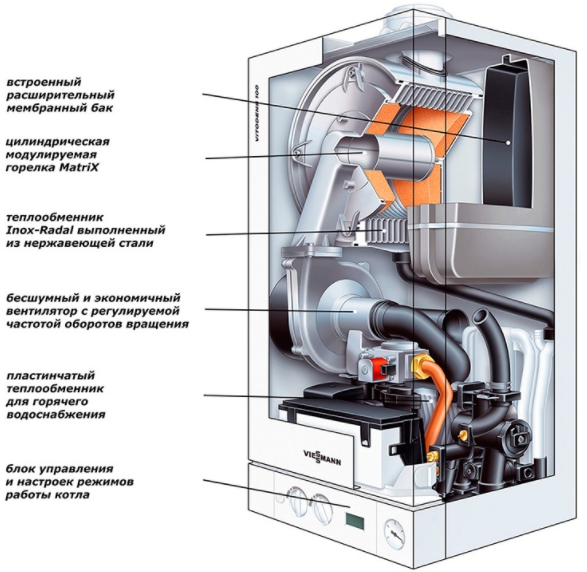 встроенный расширительный мембранный бак

цилиндрическая модулируемая горелка MatriX

теплообменник Inox-Radal выполненный из нержавеющей стали

бесшумный и экономичный вентилятор с регулируемой частотой оборотов вращения

пластинчатый теплообменник для горячего водоснабжения

блок управления и настроек режимов работы котла

VITODENS 100

VIESSMANN