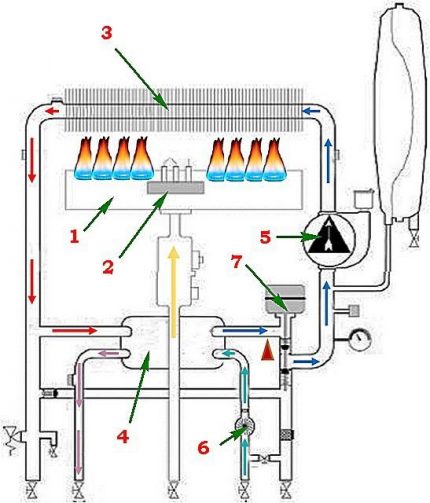 3

1

2

5

7

4

6