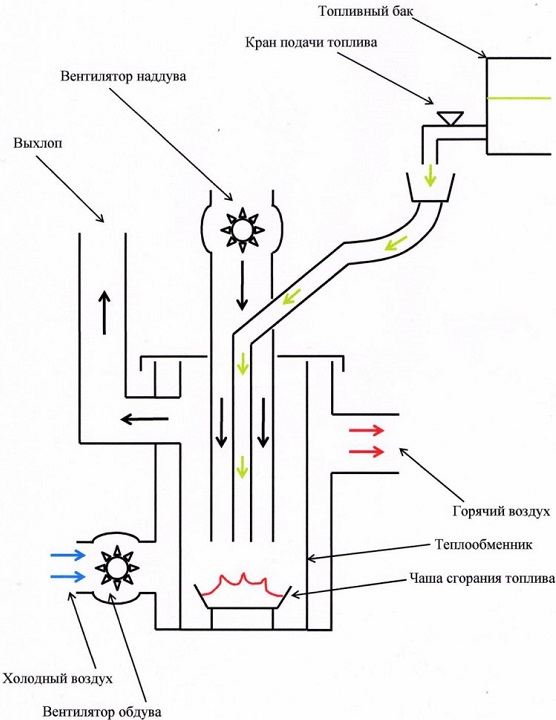 Топливный бак

Кран подачи топлива

Вентилятор наддува

Выхлоп

Горячий воздух

Теплообменник

Чаша сгорания топлива

Холодный воздух

Вентилятор обдува