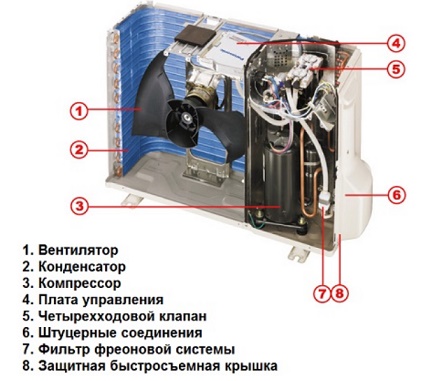 4
5
1
2
6
3
7
8

1. Вентилятор
2. Конденсатор
3. Компрессор
4. Плата управления
5. Четырехходовой клапан
6. Штуцерные соединения
7. Фильтр фреоновой системы
8. Защитная быстросъемная крышка