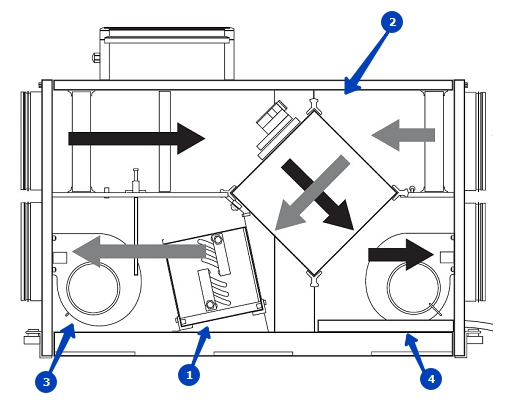 2
3
1
4