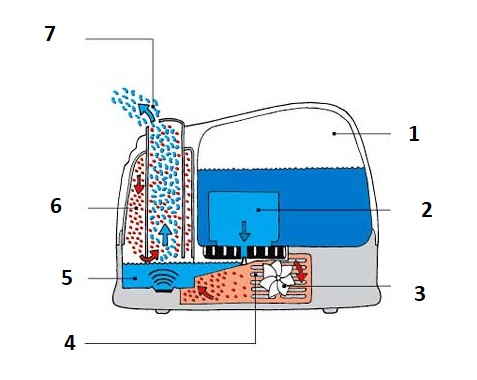 7
1
6
2
5
3
4