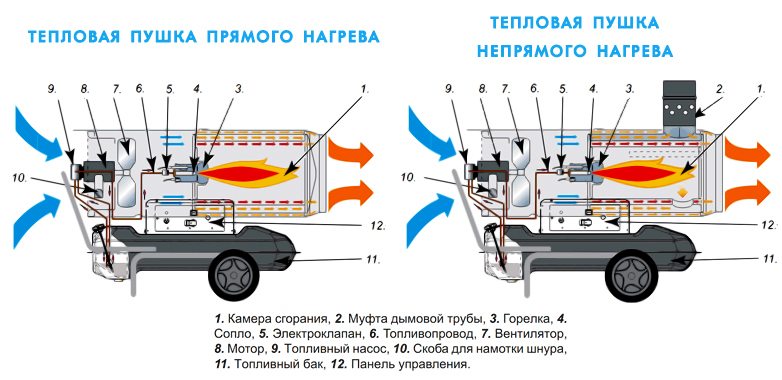 ТЕПЛОВАЯ ПУШКА ПРЯМОГО НАГРЕВА

9. 8. 7. 6. 5. 4. 3. 1.

10.

12.

11.

ТЕПЛОВАЯ ПУШКА НЕПРЯМОГО НАГРЕВА

9. 8. 7. 6. 5. 4. 3. 2. 1.

10.

12.

11.

1. Камера сгорания, 2. Муфта дымовой трубы, 3. Горелка, 4. Сопло, 5. Электроклапан, 6. Топливопровод, 7. Вентилятор, 8. Мотор, 9. Топливный насос, 10. Скоба для намотки шнура, 11. Топливный бак, 12. Панель управления.