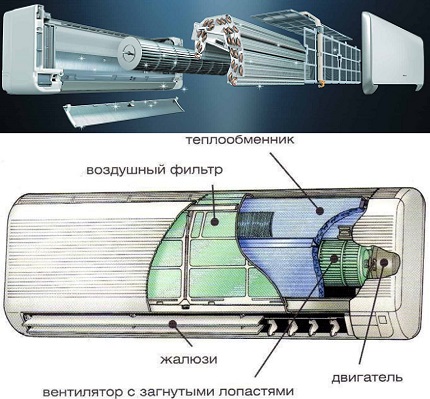 теплообменник

воздушный фильтр

жалюзи

двигатель

вентилятор с загнутыми лопастями