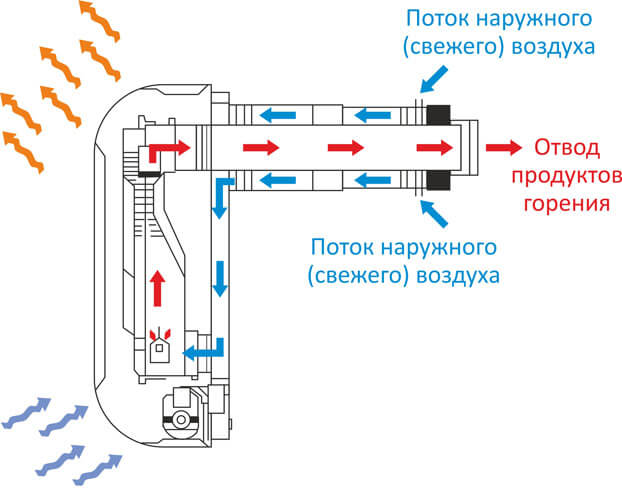 Поток наружного (свежего) воздуха

Отвод продуктов горения

Поток наружного (свежего) воздуха