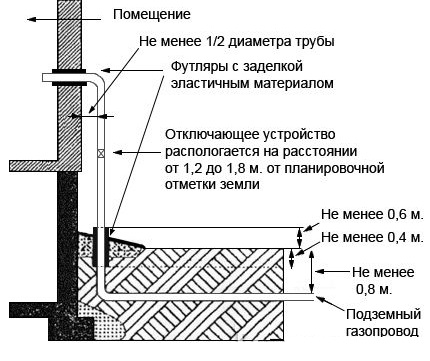 Помещение

Не менее 1/2 диаметра трубы

Футляры с заделкой эластичным материалом

Отключающее устройство распологается на расстоянии от 1,2 до 1,8 м. от планировочной отметки земли

Не менее 0,6 м.

Не менее 0,4 м.

Не менее 0,8 м.

Подземный газопровод