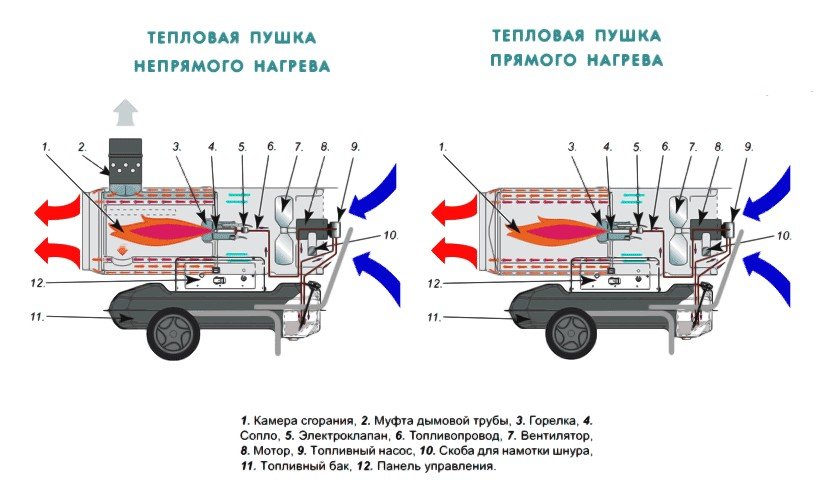 ТЕПЛОВАЯ ПУШКА НЕПРЯМОГО НАГРЕВА

1. 2. 3. 4. 5. 6. 7. 8. 9. 10. 12. 11.

ТЕПЛОВАЯ ПУШКА ПРЯМОГО НАГРЕВА

1. 3. 4. 5. 6. 7. 8. 9. 10. 12. 11.

1. Камера сгорания, 2. Муфта дымовой трубы, 3. Горелка, 4. Сопло, 5. Электроклапан, 6. Топливопровод, 7. Вентилятор, 8. Мотор, 9. Топливный насос, 10. Скоба для намотки шнура, 11. Топливный бак, 12. Панель управления.