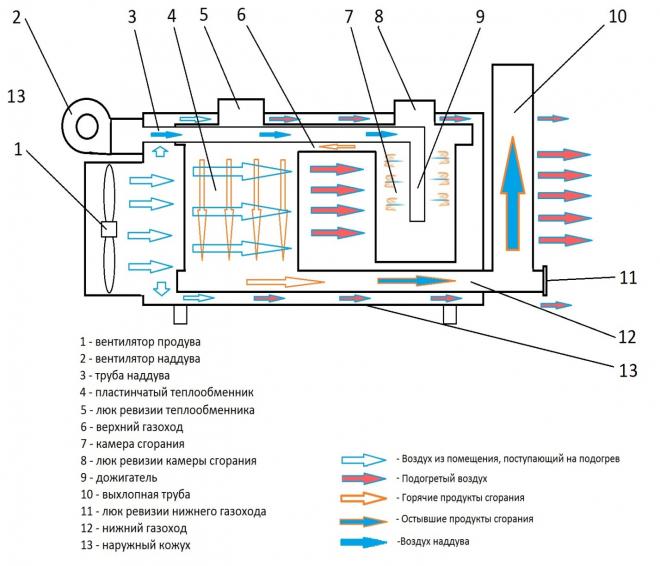 2
3
4
5
6
7
8
9
10
13
1
11
12
13

1 - вентилятор продува
2 - вентилятор наддува
3 - труба наддува
4 - пластинчатый теплообменник
5 - люк ревизии теплообменника
6 - верхний газоход
7 - камера сгорания
8 - люк ревизии камеры сгорания
9 - дожигатель
10 - выхлопная труба
11 - люк ревизии нижнего газохода
12 - нижний газоход
13 - наружный кожух

- Воздух из помещения, поступающий на подогрев
- Подогретый воздух
- Горячие продукты сгорания
- Остывшие продукты сгорания
-Воздух наддува