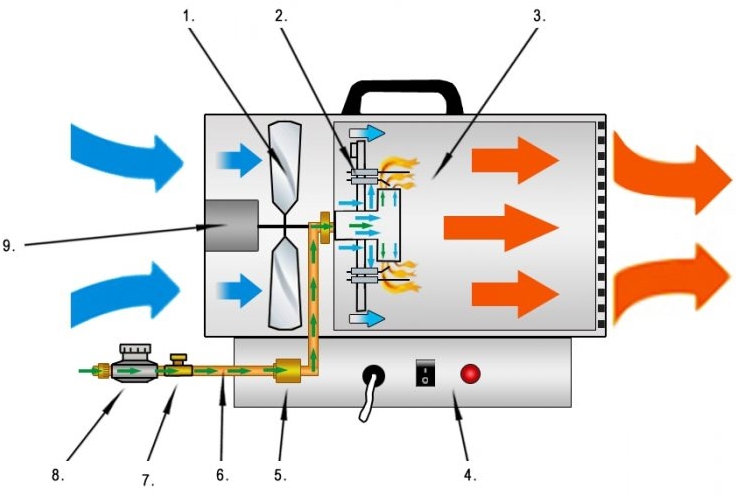 1.
2.
3.
9.
8.
7.
6.
5.
4.