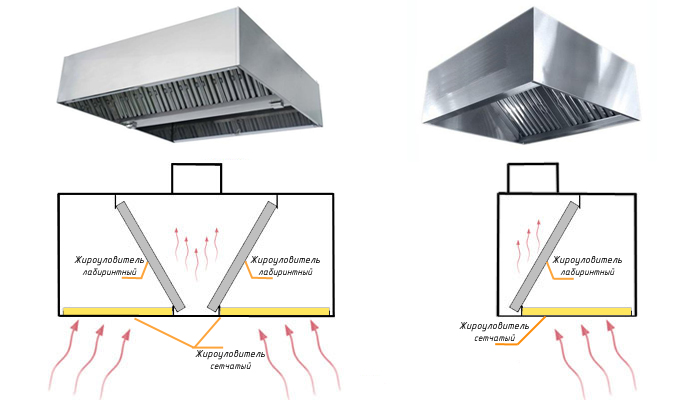 Жироуловитель лабиринтный

Жироуловитель лабиринтный

Жироуловитель сетчатый

Жироуловитель лабиринтный

Жироуловитель сетчатый