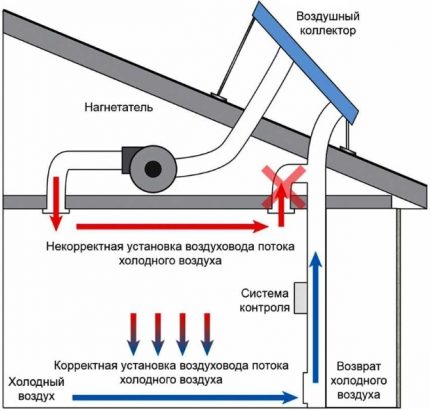 Воздушный коллектор

Нагнетатель

Некорректная установка воздуховода потока холодного воздуха

Система контроля

Корректная установка воздуховода потока холодного воздуха

Холодный воздух

Возврат холодного воздуха