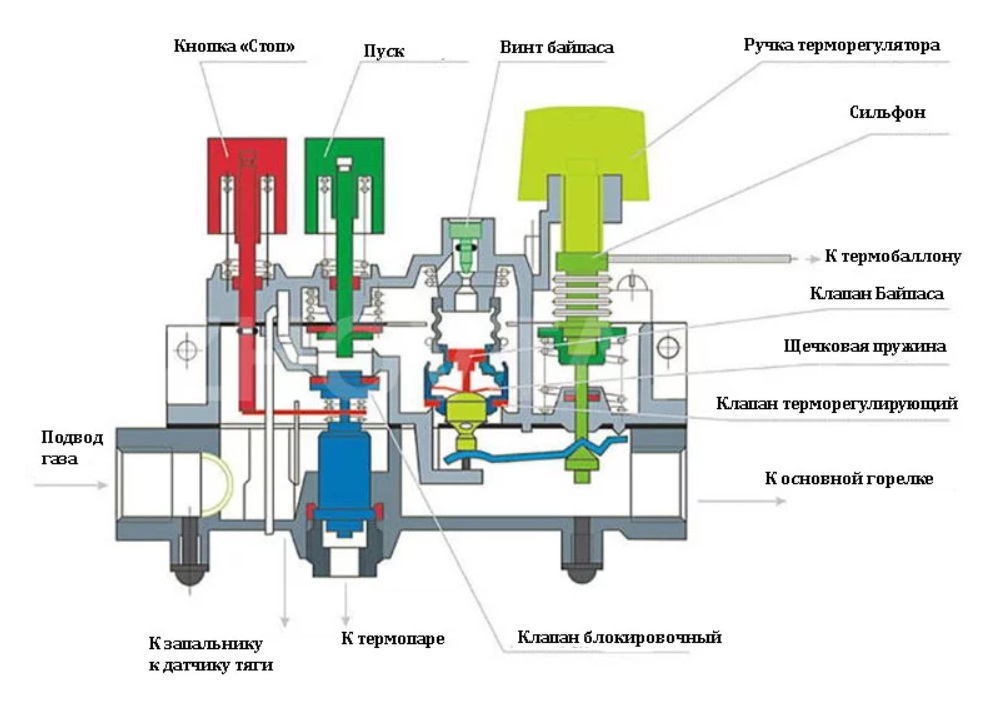 Кнопка «Стоп»
Пуск
Винт байпаса
Ручка терморегулятора
Сильфон
К термобаллону
Клапан Байпаса
Щечковая пружина
Клапан терморегулирующий
Подвод газа
К основной горелке
К запальнику к датчику тяги
К термопаре
Клапан блокировочный