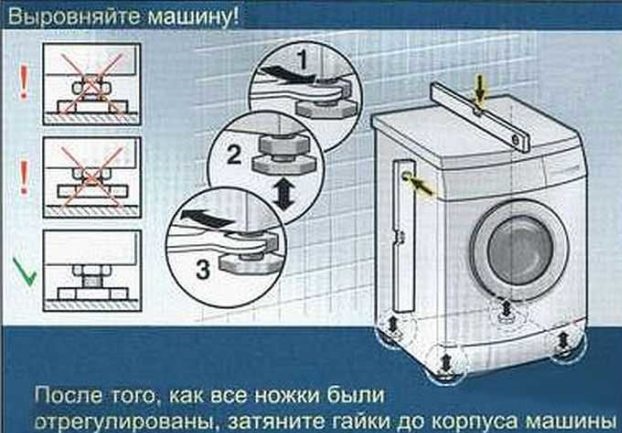 Выровняйте машину!

!

!

1

2

3

После того, как все ножки были отрегулированы, затяните гайки до корпуса машины