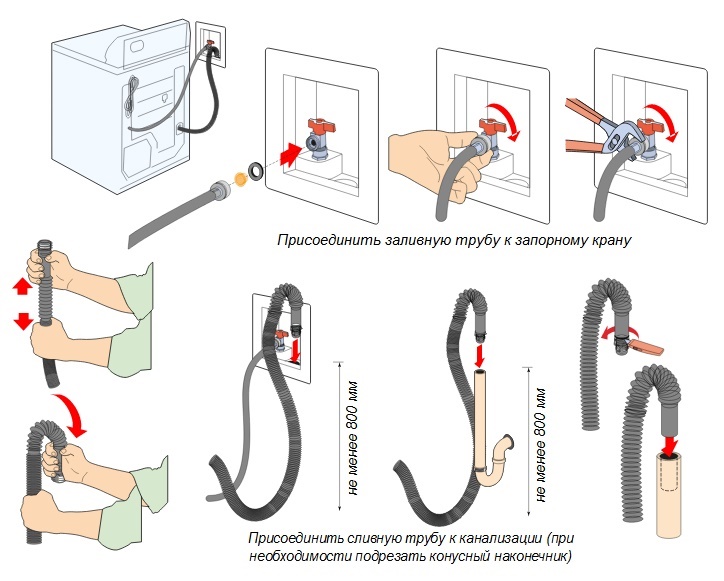 Присоединить заливную трубу к запорному крану

не менее 800 мм

не менее 800 мм

Присоединить сливную трубу к канализации (при необходимости подрезать конусный наконечник)