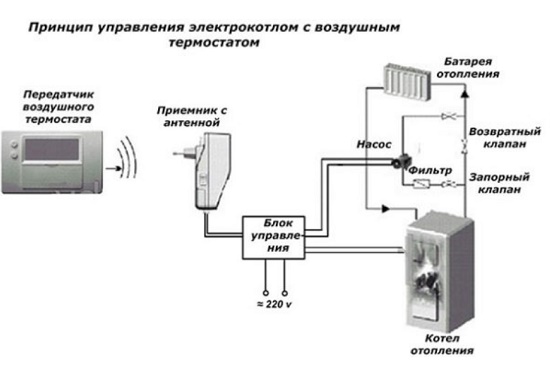 Принцип управления электрокотлом с воздушным термостатом

Передатчик воздушного термостата

Приемник с антенной

Батарея отопления

Насос

Возвратный клапан

Фильтр

Запорный клапан

Блок управления

≈ 220 v

Котел отопления