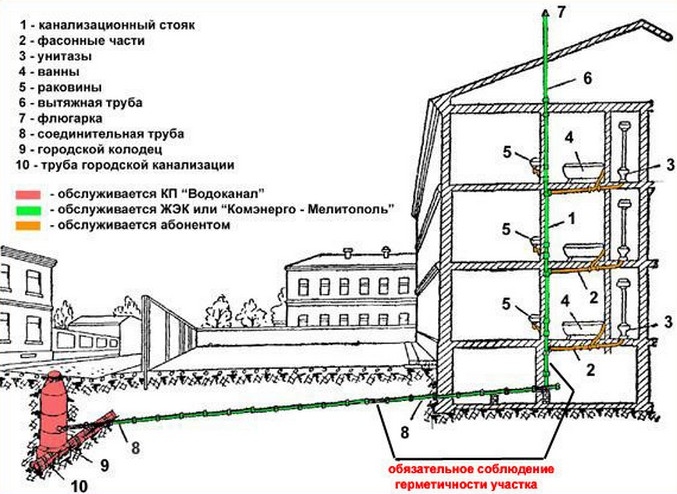 1 - канализационный стояк
2 - фасонные части
3 - унитазы
4 - ванны
5 - раковины
6 - вытяжная труба
7 - флюгарка
8 - соединительная труба
9 - городской колодец
10 - труба городской канализации

- обслуживается КП "Водоканал"
- обслуживается ЖЭК или "Комэнерго - Мелитополь"
- обслуживается абонентом

7
6
5
4
3
5
1
2
5
4
3
2
8
8
9
10

обязательное соблюдение герметичности участка