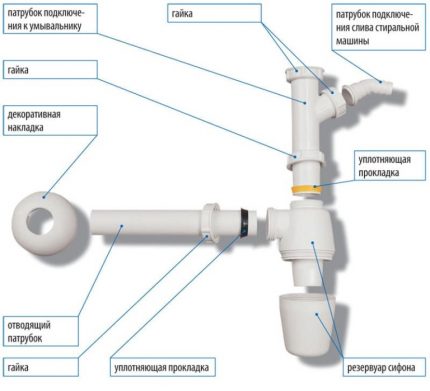 патрубок подключения к умывальнику

гайка

патрубок подключения слива стиральной машины

гайка

декоративная накладка

уплотняющая прокладка

отводящий патрубок

гайка

уплотняющая прокладка

резервуар сифона