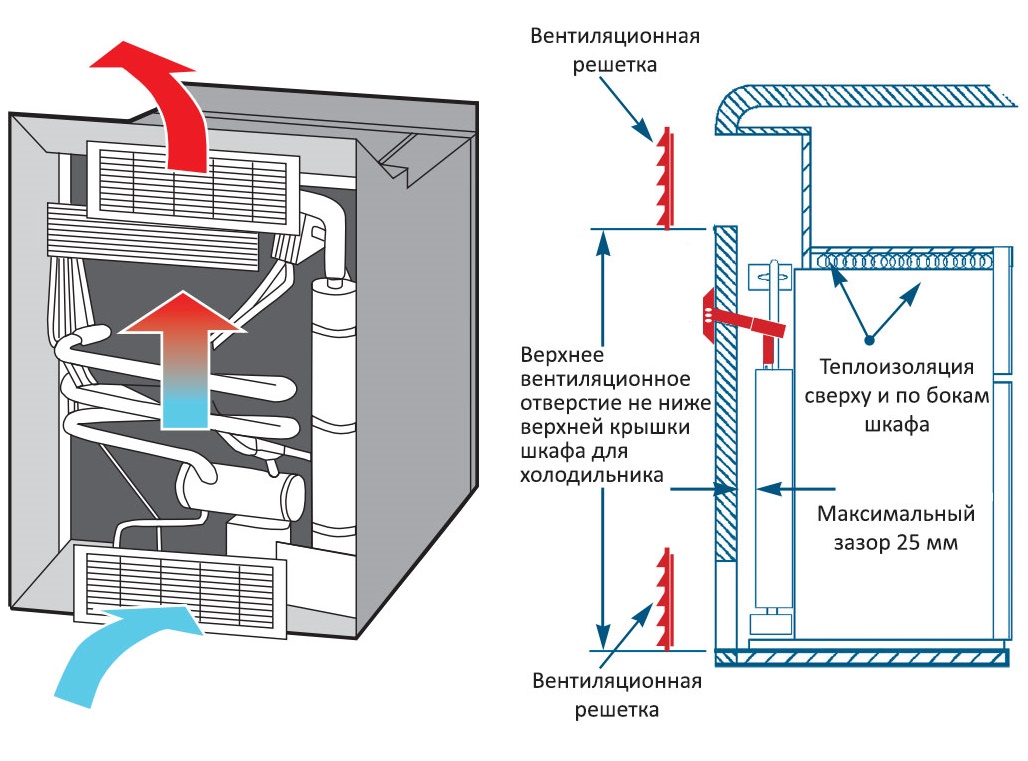 Вентиляционная решетка

Верхнее вентиляционное отверстие не ниже верхней крышки шкафа для холодильника

Теплоизоляция сверху и по бокам шкафа

Максимальный зазор 25 мм

Вентиляционная решетка