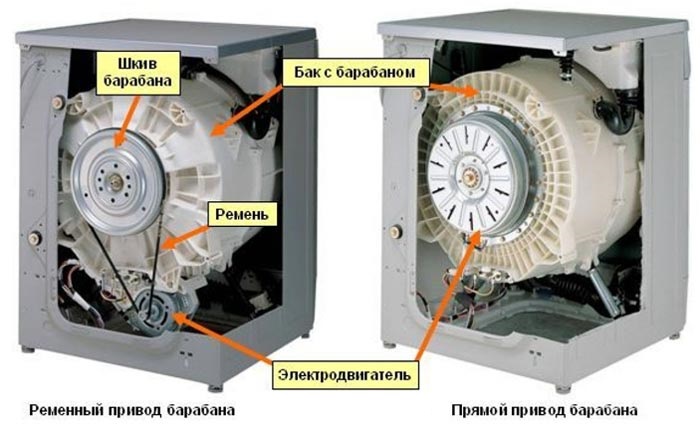 Шкив барабана

Бак с барабаном

Ремень

Электродвигатель

Ременный привод барабана

Прямой привод барабана