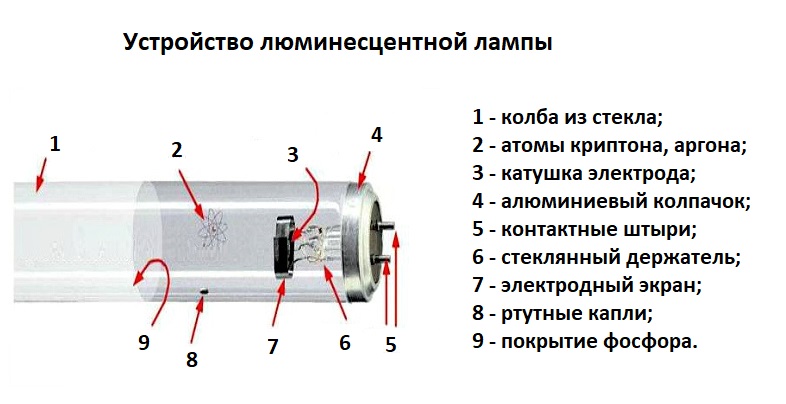 Устройство люминесцентной лампы

1
2
3
4
9
8
7
6
5

1 - колба из стекла;
2 - атомы криптона, аргона;
3 - катушка электрода;
4 - алюминиевый колпачок;
5 - контактные штыри;
6 - стеклянный держатель;
7 - электродный экран;
8 - ртутные капли;
9 - покрытие фосфора.