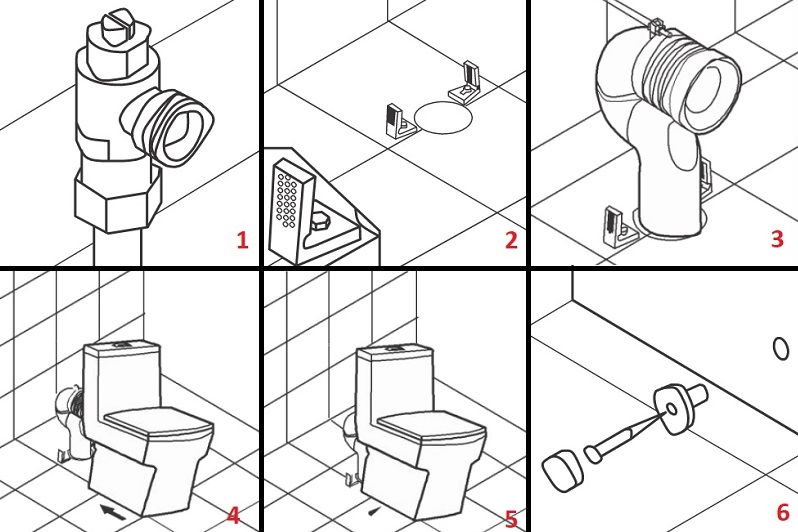 1

2

3

4

5

6